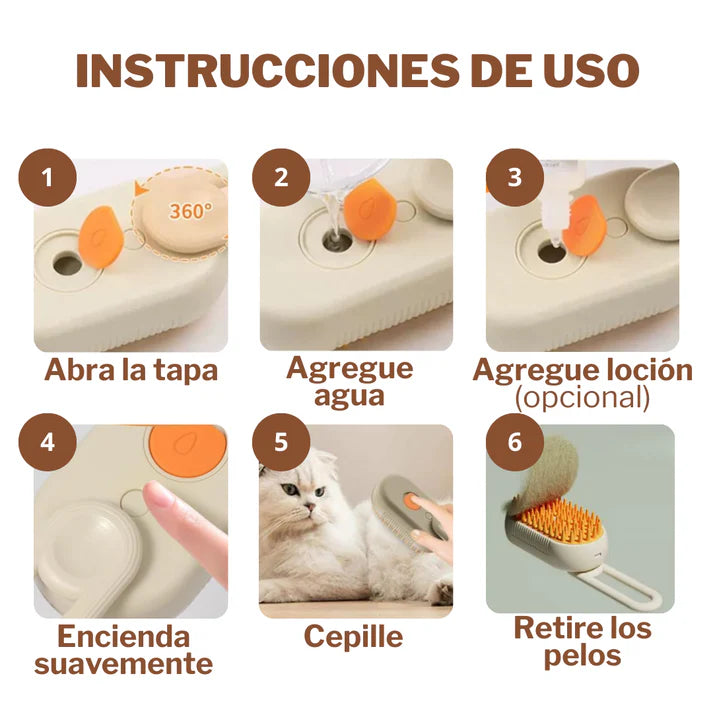 INSTRUCCIONES DE USO

1

360°

Abra la tapa

2

Agregue agua

3

Agregue loción (opcional)

4

Encienda suavemente

5

Cepille

6

Retire los pelos